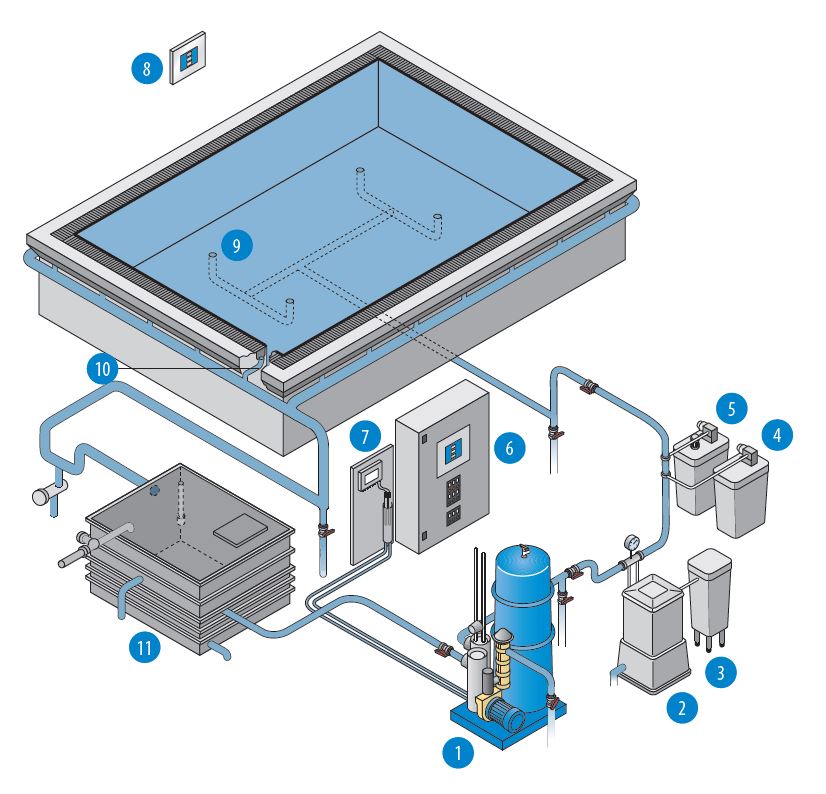 8
9
10
7
6
5
4
11
3
2
1